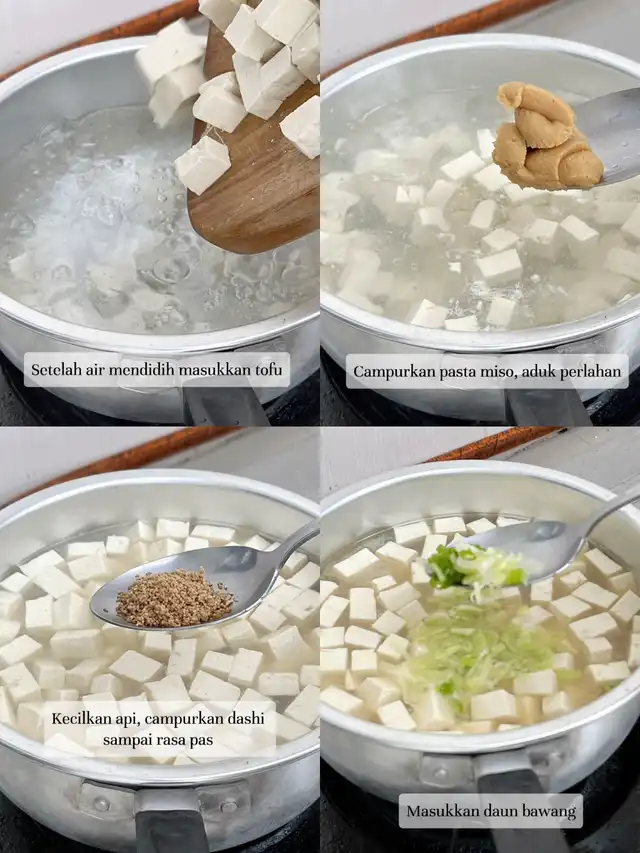 Setelah air mendidih masukkan tofu

Campurkan pasta miso, aduk perlahan

Kecilkan api, campurkan dashi sampai rasa pas

Masukkan daun bawang