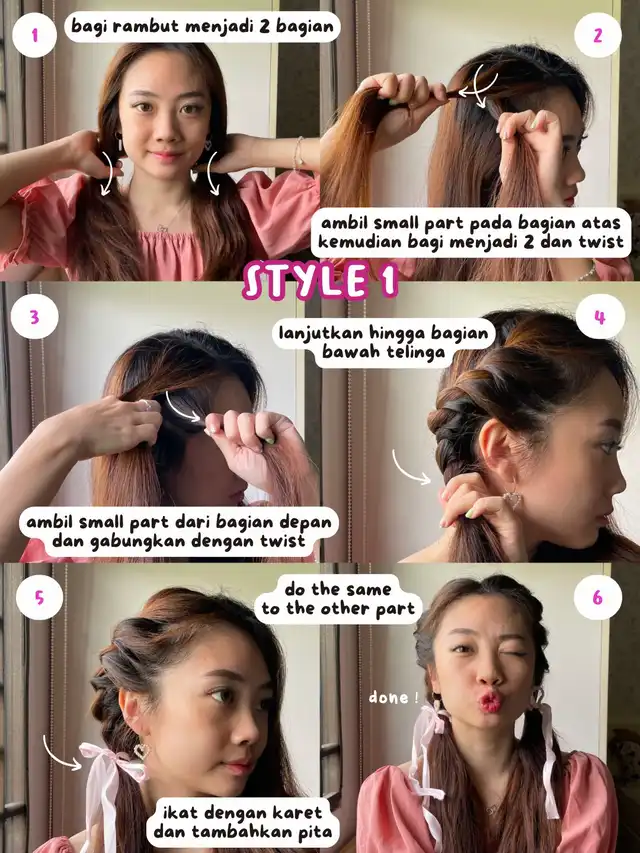 1
bagi rambut menjadi 2 bagian

2
ambil small part pada bagian atas kemudian bagi menjadi 2 dan twist

STYLE 1

3
ambil small part dari bagian depan dan gabungkan dengan twist

4
lanjutkan hingga bagian bawah telinga

5
ikat dengan karet dan tambahkan pita

do the same to the other part

6
done !