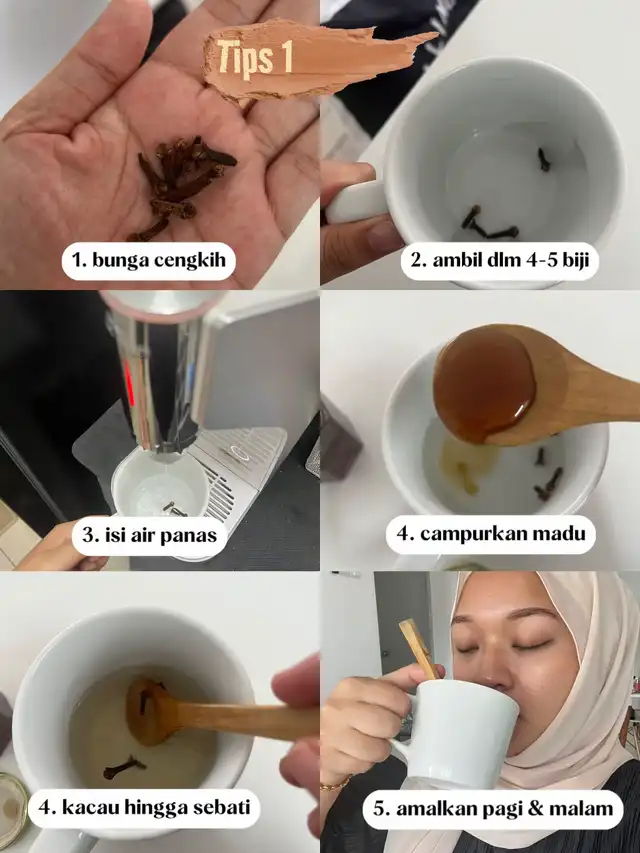 Tips 1

1. bunga cengkih

2. ambil dlm 4-5 biji

3. isi air panas

4. campurkan madu

4. kacau hingga sebati

5. amalkan pagi & malam