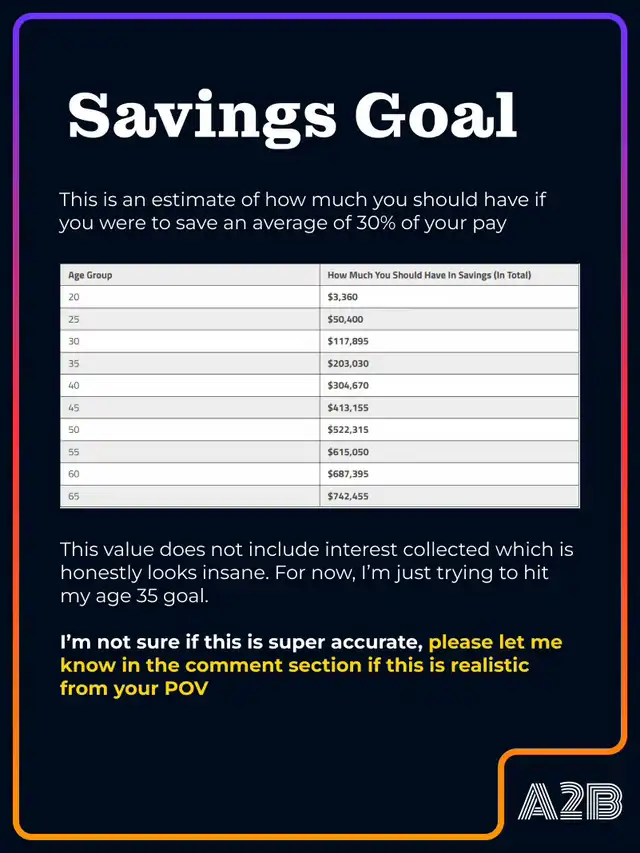 Savings Goal

This is an estimate of how much you should have if you were to save an average of 30% of your pay

| Age Group | How Much You Should Have In Savings (In Total) |
|---|---|
| 20 | $3,360 |
| 25 | $50,400 |
| 30 | $117,895 |
| 35 | $203,030 |
| 40 | $304,670 |
| 45 | $413,155 |
| 50 | $522,315 |
| 55 | $615,050 |
| 60 | $687,395 |
| 65 | $742,455 |

This value does not include interest collected which is honestly looks insane. For now, I'm just trying to hit my age 35 goal.

I'm not sure if this is super accurate, please let me know in the comment section if this is realistic from your POV

A2B