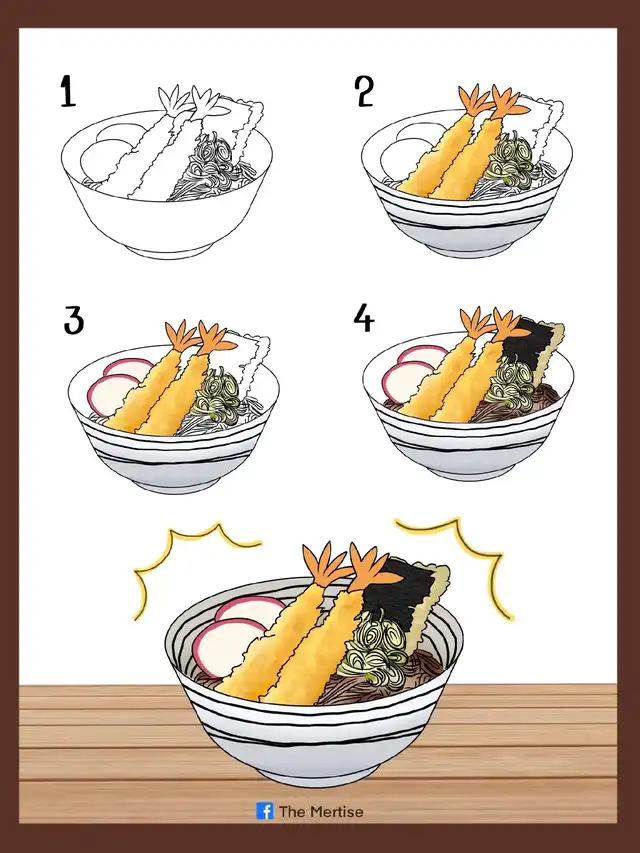 1

2

3

4

The Mertise