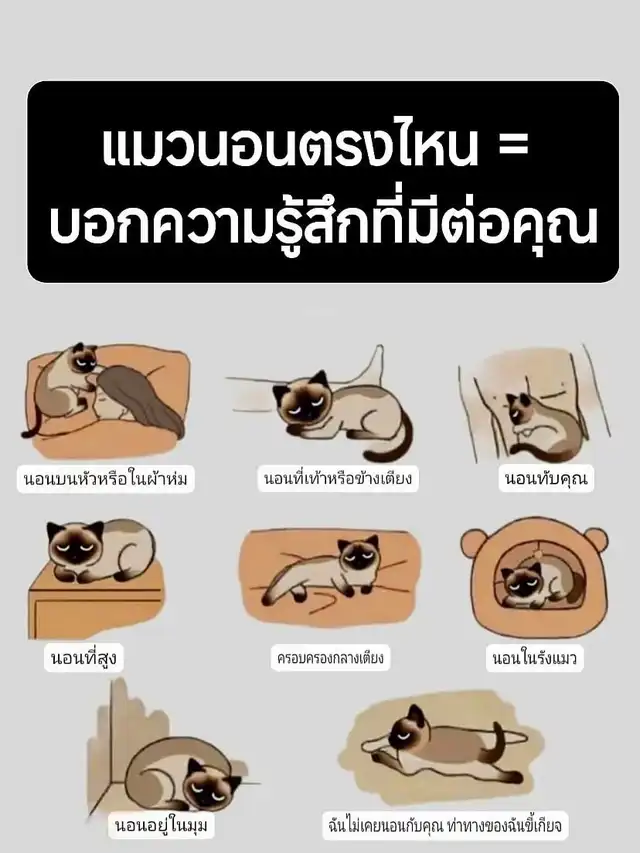 แมวนอนตรงไหน =
บอกความรู้สึกที่มีต่อคุณ

นอนบนหัวหรือในผ้าห่ม

นอนที่เท้าหรือข้างเตียง

นอนทับคุณ

นอนที่สูง

ครอบครองกลางเตียง

นอนในรังแมว

นอนอยู่ในมุม

ฉันไม่เคยนอนกับคุณ ท่าทางของฉันขี้เกียจ