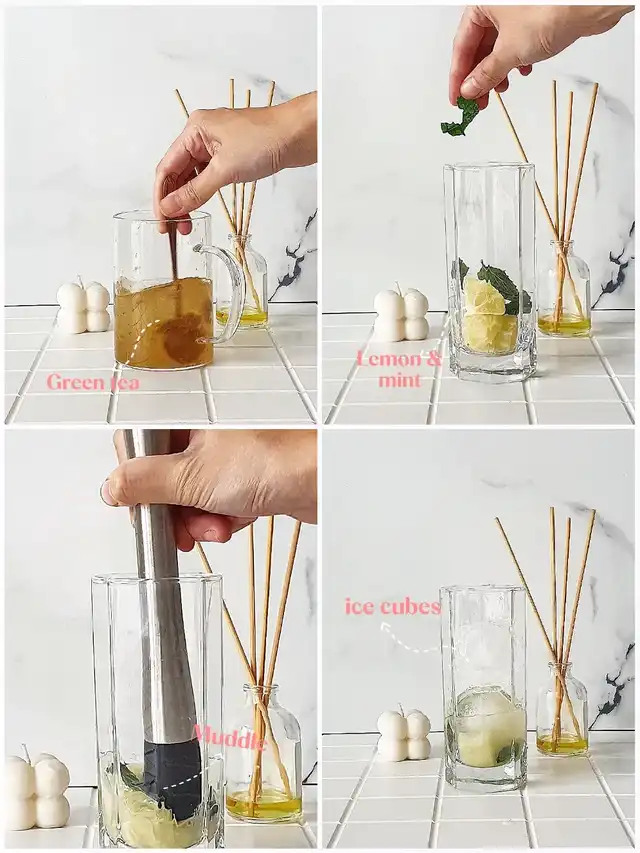 Green tea

Lemon & mint

Muddle

ice cubes