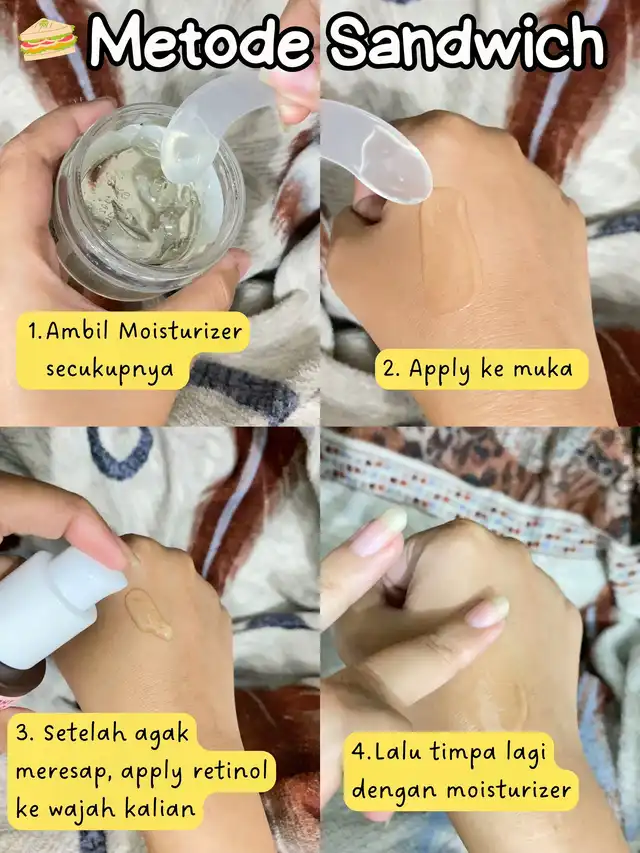 Metode Sandwich

1.Ambil Moisturizer secukupnya

2. Apply ke muka

3. Setelah agak meresap, apply retinol ke wajah kalian

4.Lalu timpa lagi dengan moisturizer