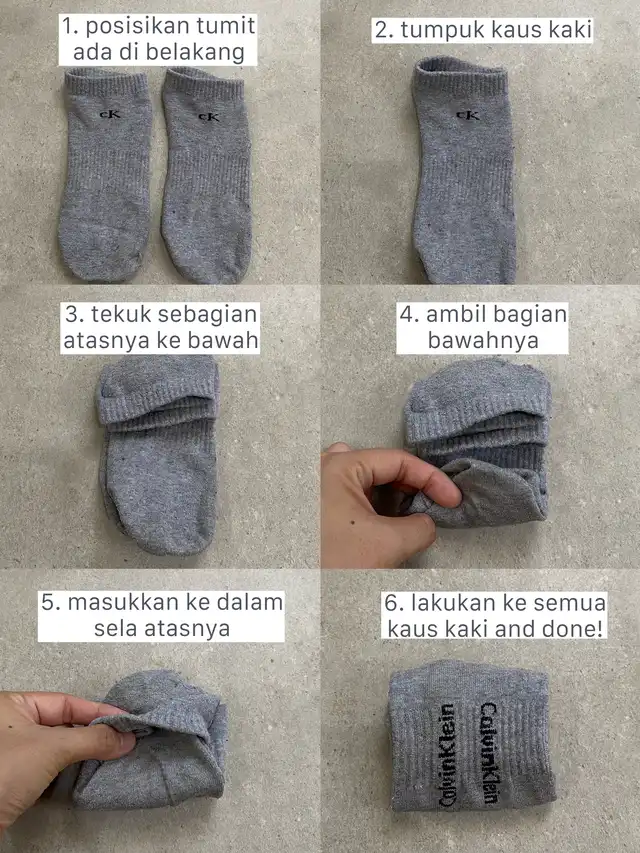 1. posisikan tumit ada di belakang

cK

cK

2. tumpuk kaus kaki

cK

3. tekuk sebagian atasnya ke bawah

4. ambil bagian bawahnya

5. masukkan ke dalam sela atasnya

6. lakukan ke semua kaus kaki and done!

CalvinKlein

CalvinKlein