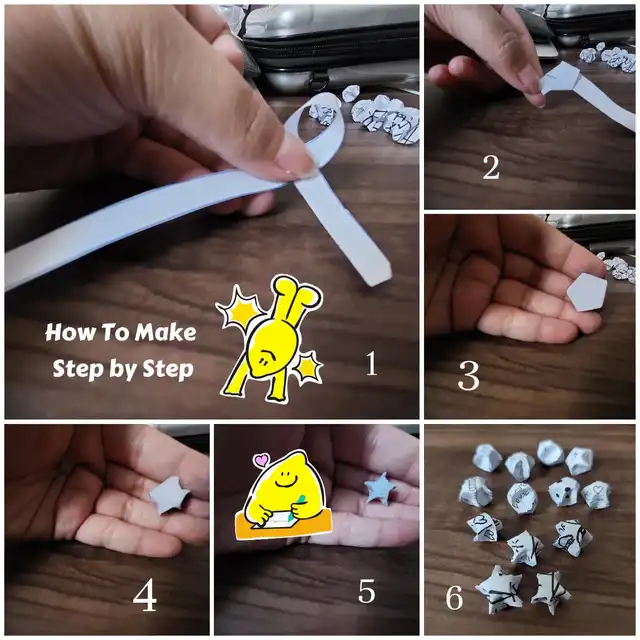 How To Make
Step by Step

1

2

3

4

5

6