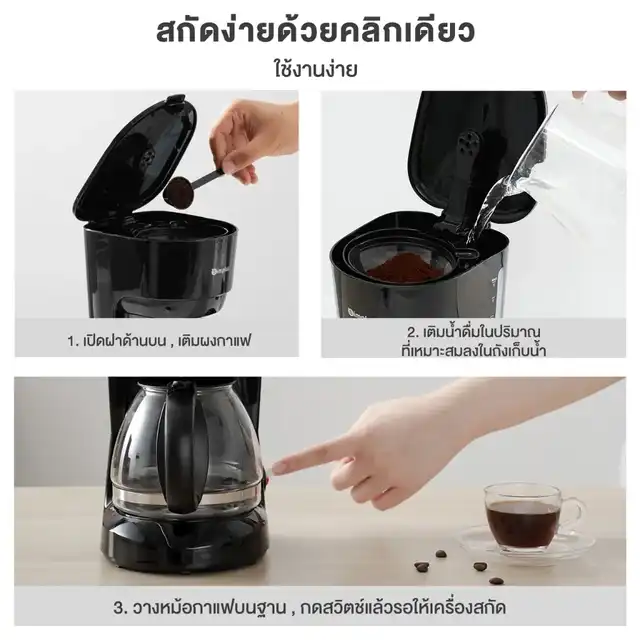 สกัดง่ายด้วยคลิกเดียว

ใช้งานง่าย

1. เปิดฝาด้านบน , เติมผงกาแฟ

2. เติมน้ำดื่มในปริมาณที่เหมาะสมลงในถังเก็บน้ำ

3. วางหม้อกาแฟบนฐาน , กดสวิตช์แล้วรอให้เครื่องสกัด