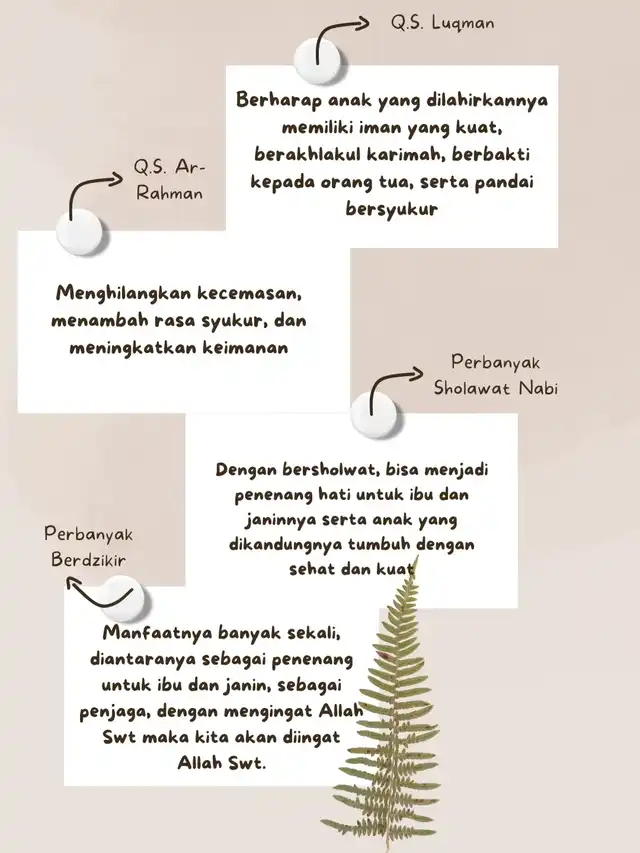 Q.S. Luqman

Berharap anak yang dilahirkannya memiliki iman yang kuat, berakhlakul karimah, berbakti kepada orang tua, serta pandai bersyukur

Q.S. Ar-Rahman

Menghilangkan kecemasan, menambah rasa syukur, dan meningkatkan keimanan

Perbanyak Sholawat Nabi

Dengan bersholwat, bisa menjadi penenang hati untuk ibu dan janinnya serta anak yang dikandungnya tumbuh dengan sehat dan kuat

Perbanyak Berdzikir

Manfaatnya banyak sekali, diantaranya sebagai penenang untuk ibu dan janin, sebagai penjaga, dengan mengingat Allah Swt maka kita akan diingat Allah Swt.