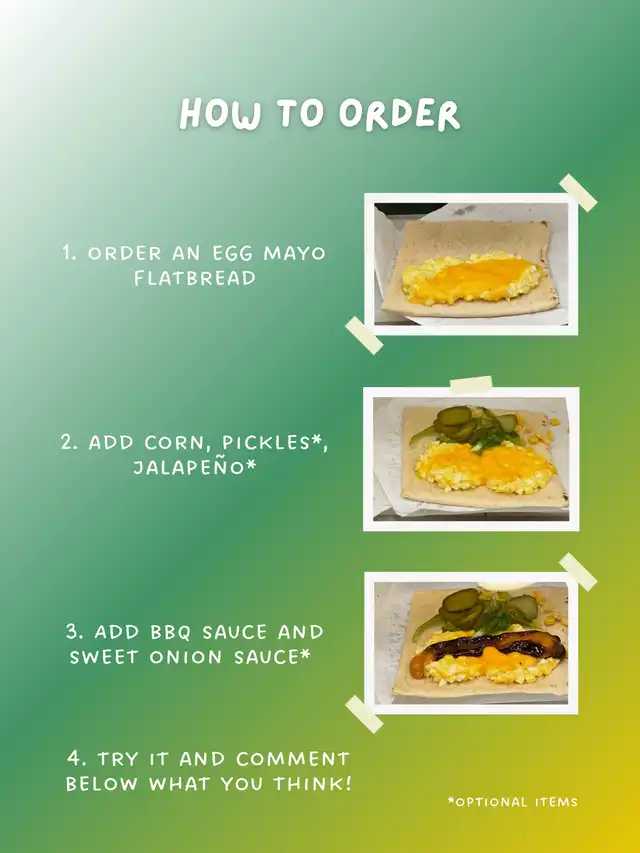 HOW TO ORDER

1. ORDER AN EGG MAYO FLATBREAD

2. ADD CORN, PICKLES*, JALAPEÑO*

3. ADD BBQ SAUCE AND SWEET ONION SAUCE*

4. TRY IT AND COMMENT BELOW WHAT YOU THINK!

*OPTIONAL ITEMS