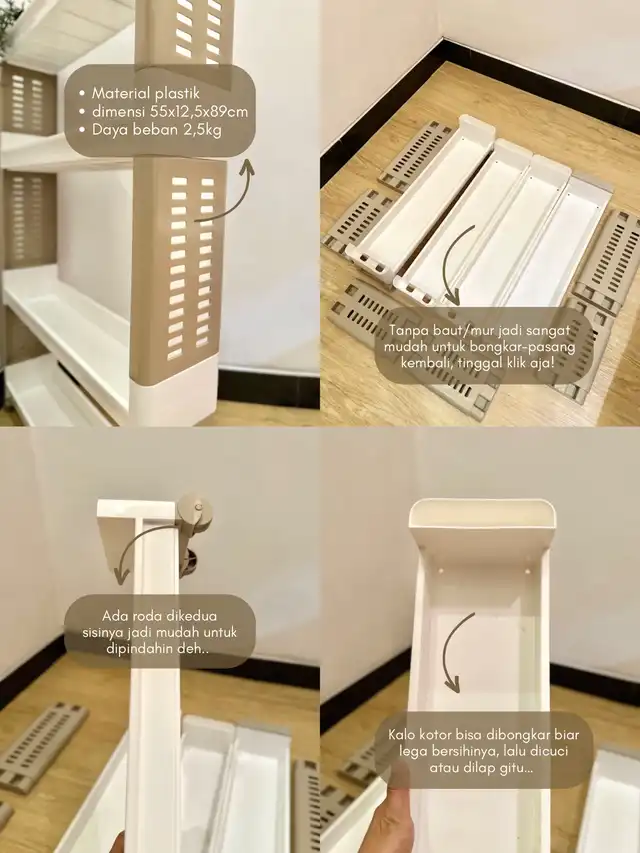 • Material plastik
• dimensi 55x12,5x89cm
• Daya beban 2,5kg

Tanpa baut/mur jadi sangat mudah untuk bongkar-pasang kembali, tinggal klik aja!

Ada roda dikedua sisinya jadi mudah untuk dipindahin deh..

Kalo kotor bisa dibongkar biar lega bersihinya, lalu dicuci atau dilap gitu...