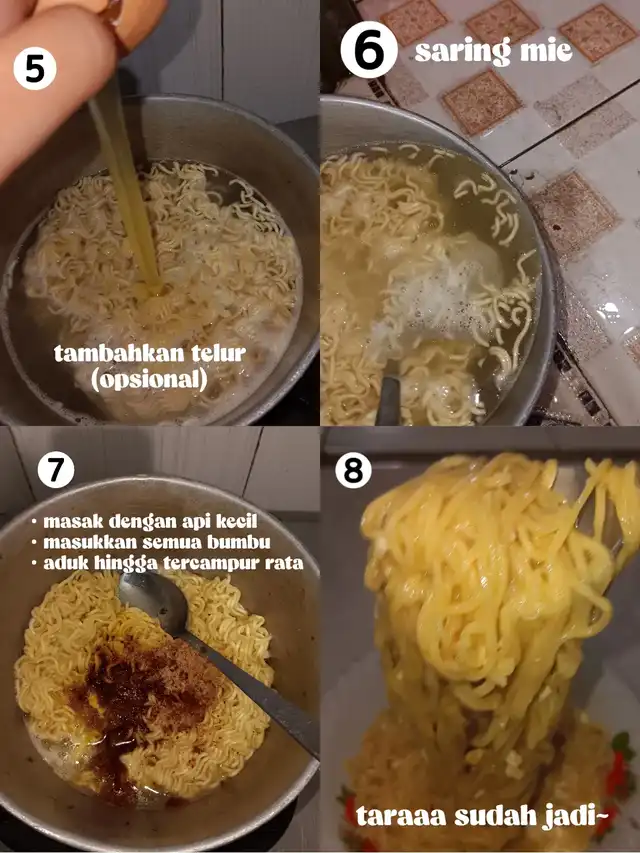 5

tambahkan telur (opsional)

6 saring mie

7

• masak dengan api kecil
• masukkan semua bumbu
• aduk hingga tercampur rata

8

taraaa sudah jadi~