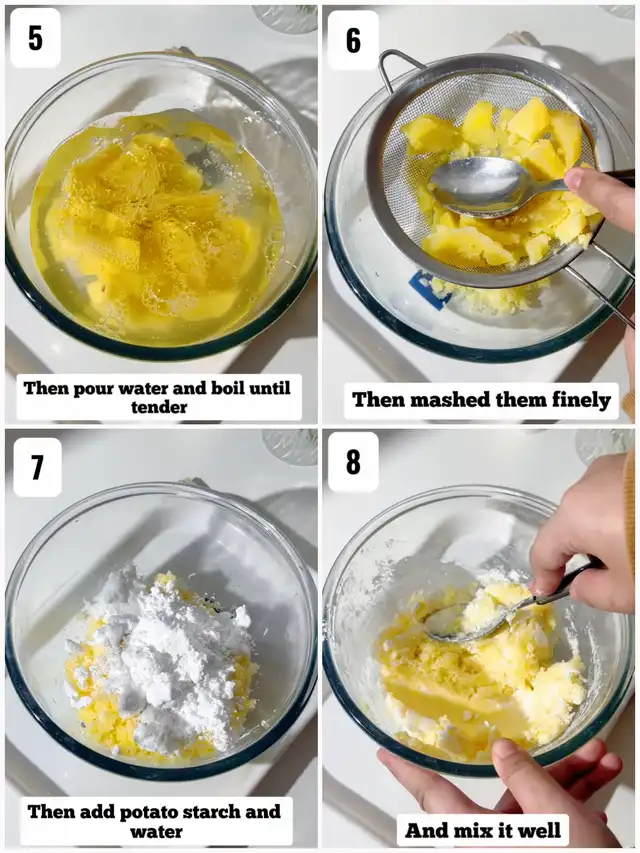 5

Then pour water and boil until tender

6

Then mashed them finely

7

Then add potato starch and water

8

And mix it well