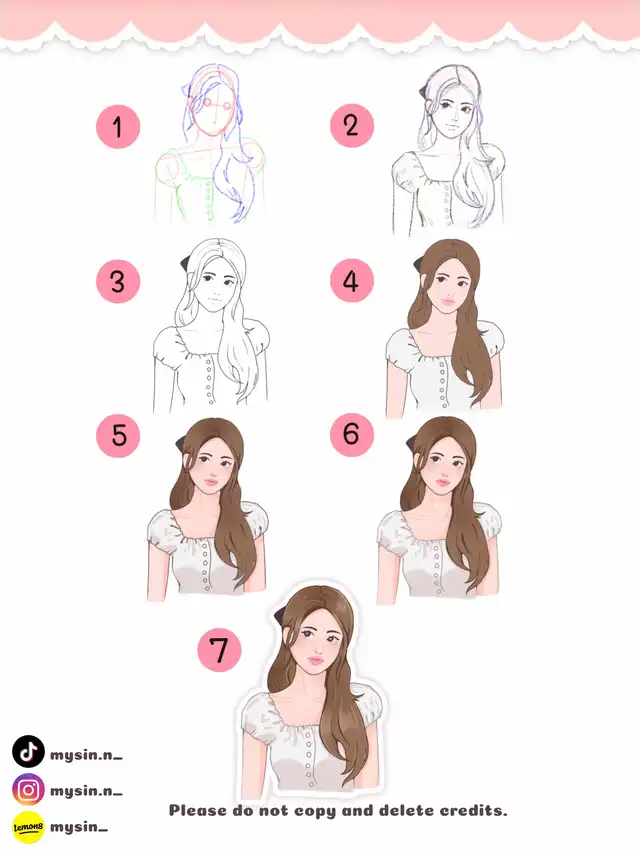 1
2
3
4
5
6
7

mysin.n_
mysin.n_
lemon8 mysin_

Please do not copy and delete credits.