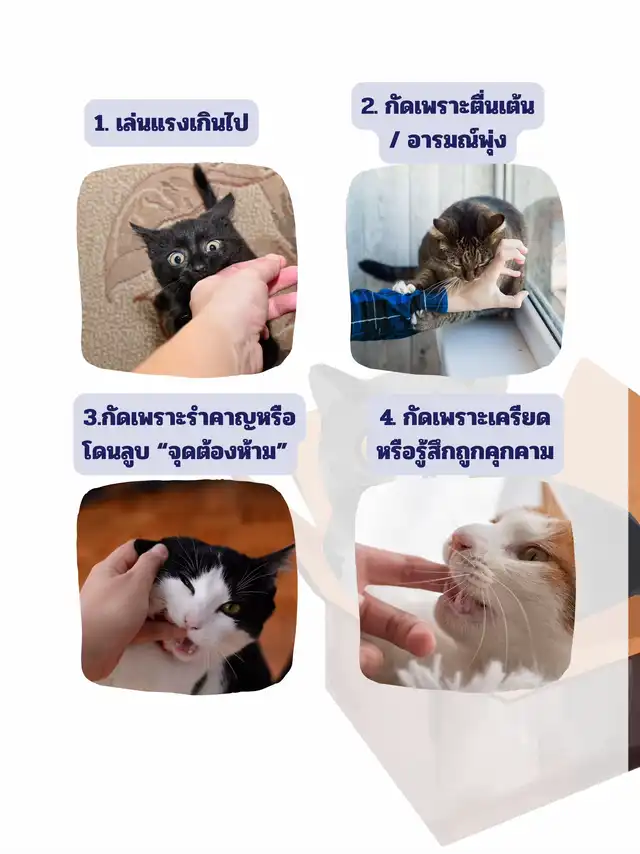 1. เล่นแรงเกินไป

2. กัดเพราะตื่นเต้น / อารมณ์พุ่ง

3.กัดเพราะรำคาญหรือโดนลูบ “จุดต้องห้าม”

4. กัดเพราะเครียดหรือรู้สึกถูกคุกคาม