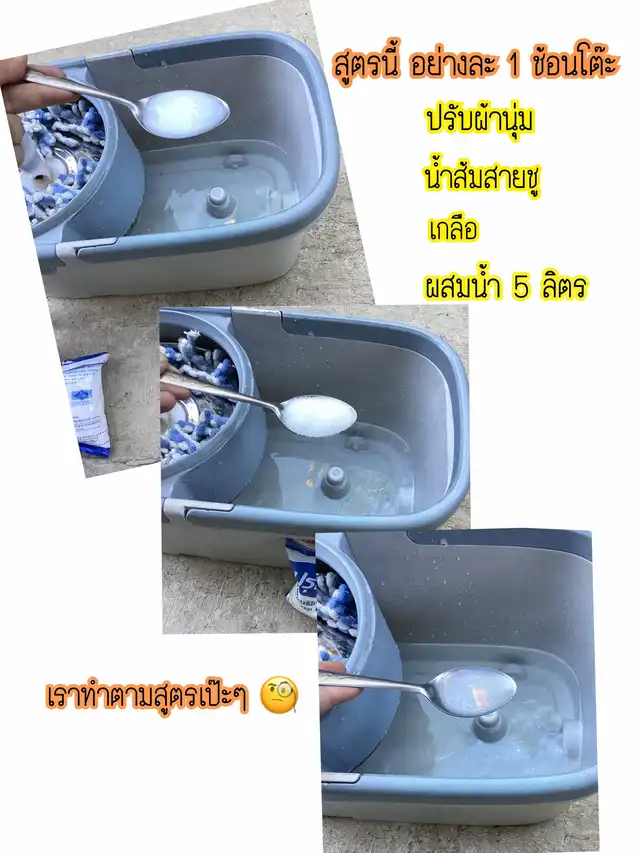 สูตรนี้ อย่างละ 1 ช้อนโต๊ะ

ปรับผ้านุ่ม

น้ำส้มสายชู

เกลือ

ผสมน้ำ 5 ลิตร

เราทำตามสูตรเป๊ะๆ