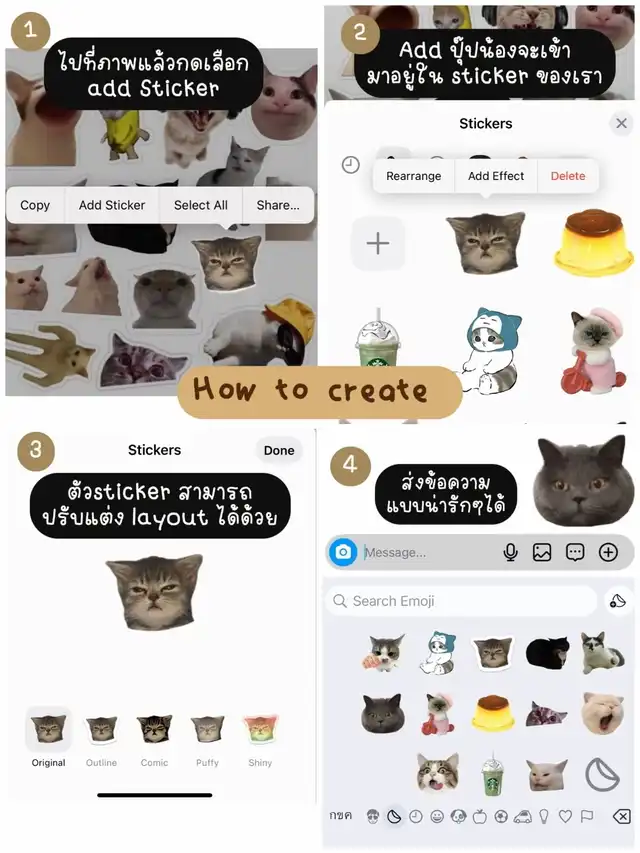 1
ไปที่ภาพแล้วกดเลือก add Sticker

Copy
Add Sticker
Select All
Share...

2
Add ปุ๊ปน้องจะเข้ามาอยู่ใน sticker ของเรา

Stickers
Rearrange
Add Effect
Delete

How to create

3
Stickers
Done
ตัวsticker สามารถปรับแต่ง layout ได้ด้วย

Original
Outline
Comic
Puffy
Shiny

4
ส่งข้อความแบบน่ารักๆได้

Message...
Search Emoji
กขค