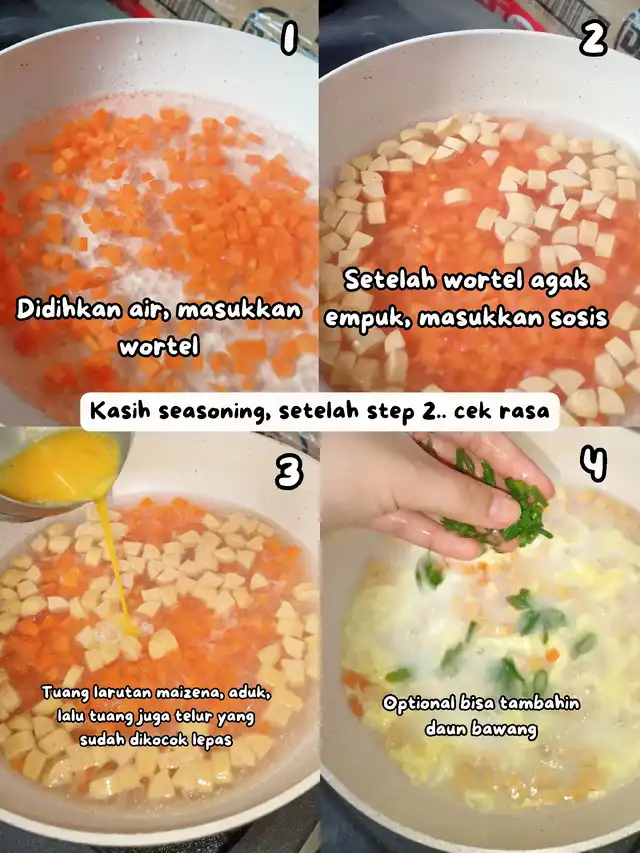 1

Didihkan air, masukkan wortel

2

Setelah wortel agak empuk, masukkan sosis

Kasih seasoning, setelah step 2.. cek rasa

3

Tuang larutan maizena, aduk, lalu tuang juga telur yang sudah dikocok lepas

4

Optional bisa tambahin daun bawang