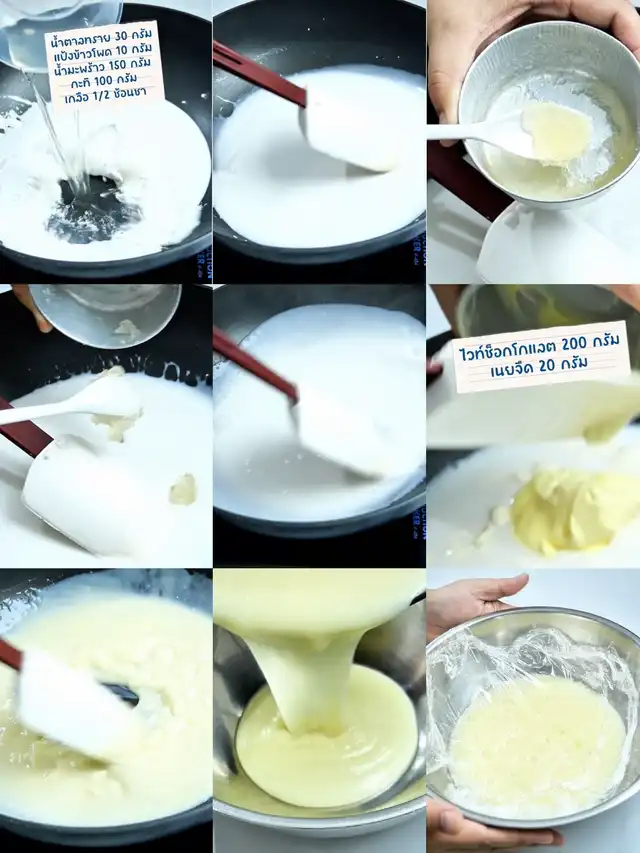 น้ำตาลทราย 30 กรัม
แป้งข้าวโพด 10 กรัม
น้ำมะพร้าว 150 กรัม
กะทิ 100 กรัม
เกลือ 1/2 ช้อนชา

ไวท์ช็อกโกแลต 200 กรัม
เนยจืด 20 กรัม