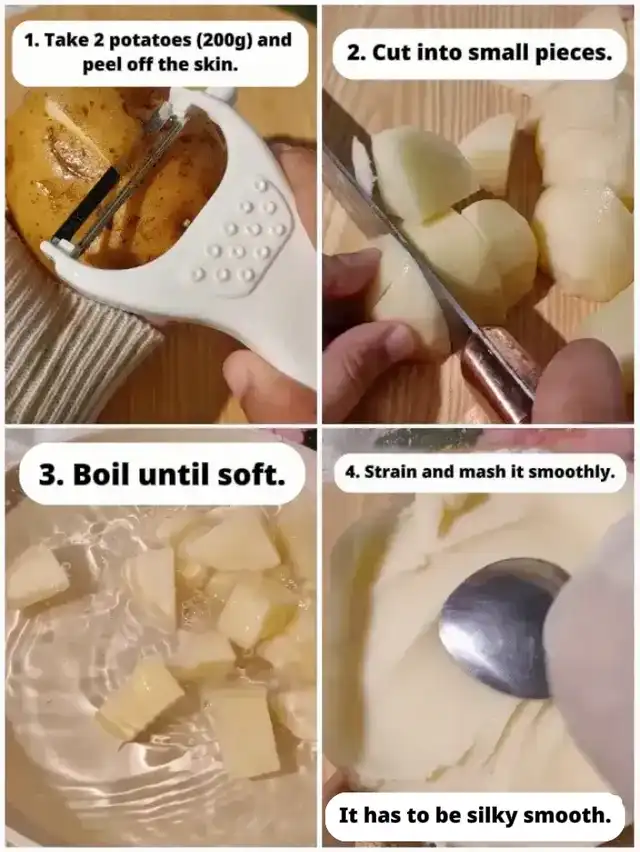 1. Take 2 potatoes (200g) and peel off the skin.

2. Cut into small pieces.

3. Boil until soft.

4. Strain and mash it smoothly.

It has to be silky smooth.