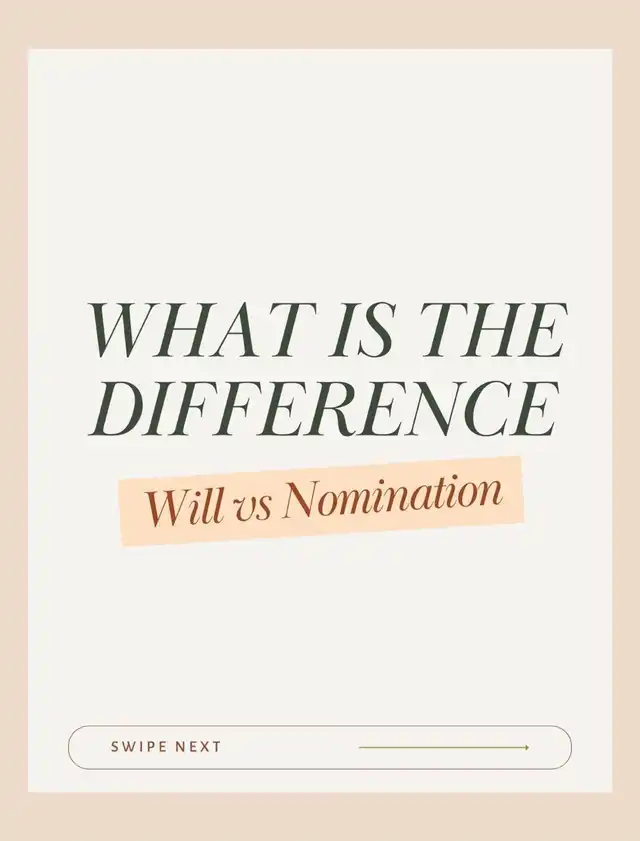 WHAT IS THE DIFFERENCE

Will vs Nomination

SWIPE NEXT