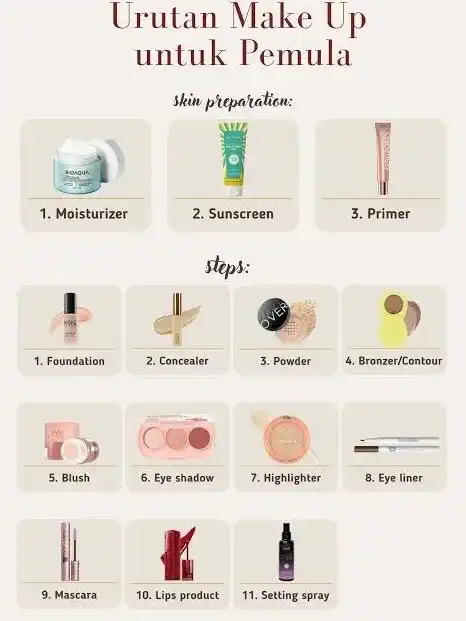 Urutan Make Up untuk Pemula

skin preparation:

BIOAQUA

1. Moisturizer

2. Sunscreen

3. Primer

steps:

1. Foundation

2. Concealer

OVER

3. Powder

4. Bronzer/Contour

5. Blush

6. Eye shadow

7. Highlighter

8. Eye liner

9. Mascara

10. Lips product

11. Setting spray