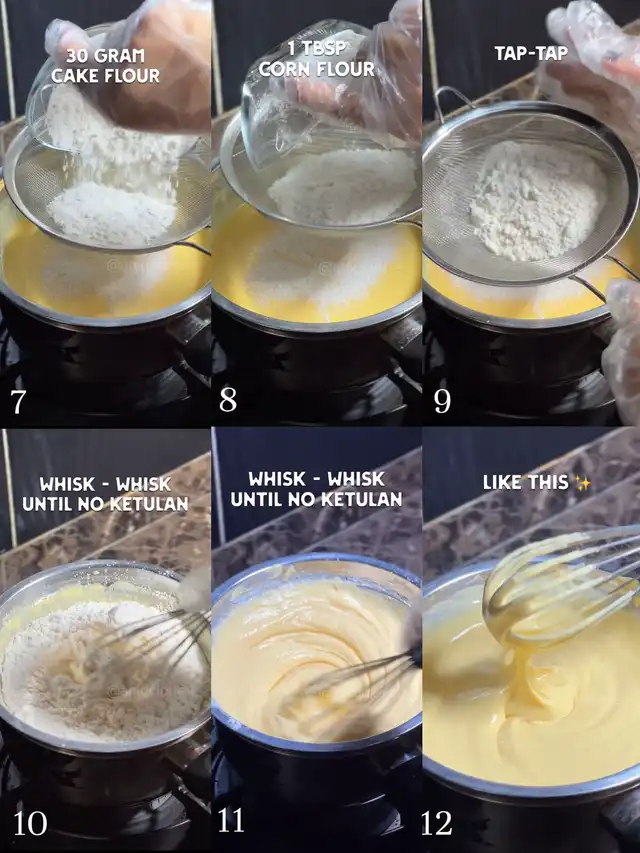 30 GRAM CAKE FLOUR

7

1 TBSP CORN FLOUR

8

TAP-TAP

9

WHISK - WHISK UNTIL NO KETULAN

10

WHISK - WHISK UNTIL NO KETULAN

11

LIKE THIS ✨

12