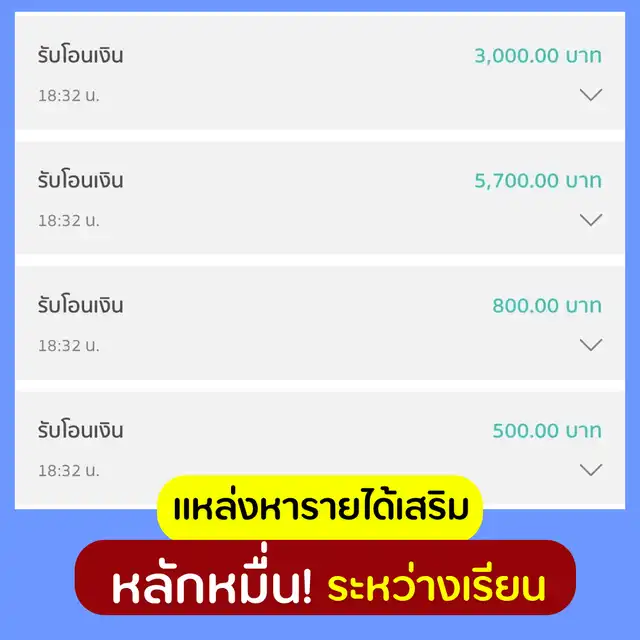 รับโอนเงิน 3,000.00 บาท
18:32 น.

รับโอนเงิน 5,700.00 บาท
18:32 น.

รับโอนเงิน 800.00 บาท
18:32 น.

รับโอนเงิน 500.00 บาท
18:32 น.

แหล่งหารายได้เสริม

หลักหมื่น! ระหว่างเรียน