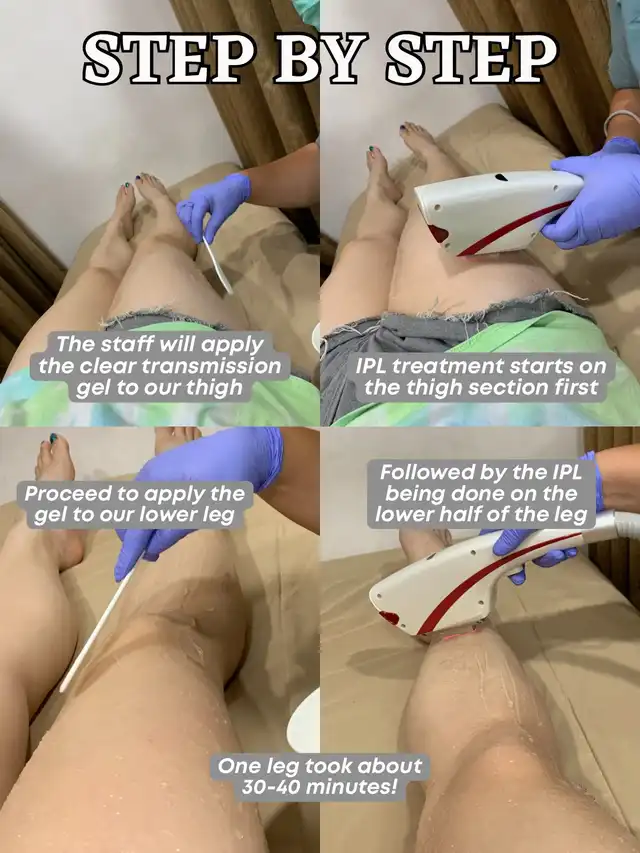 STEP BY STEP

The staff will apply the clear transmission gel to our thigh

IPL treatment starts on the thigh section first

Proceed to apply the gel to our lower leg

Followed by the IPL being done on the lower half of the leg

One leg took about 30-40 minutes!