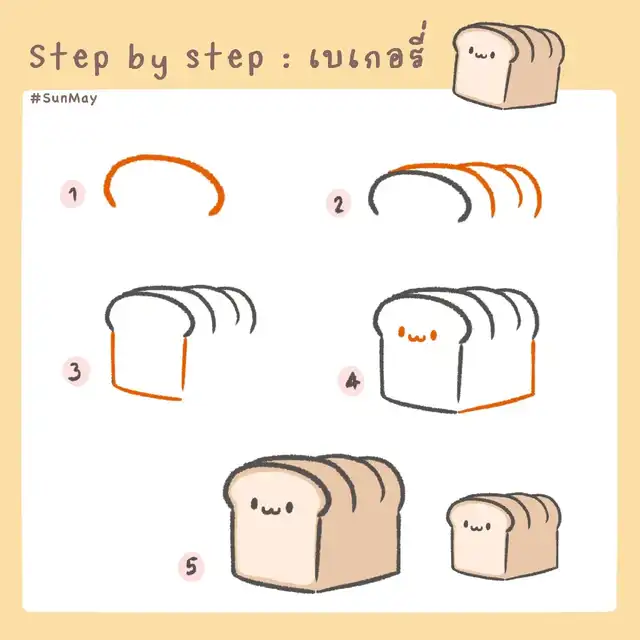 Step by step : เบเกอรี่

#SunMay

1

2

3

4

5