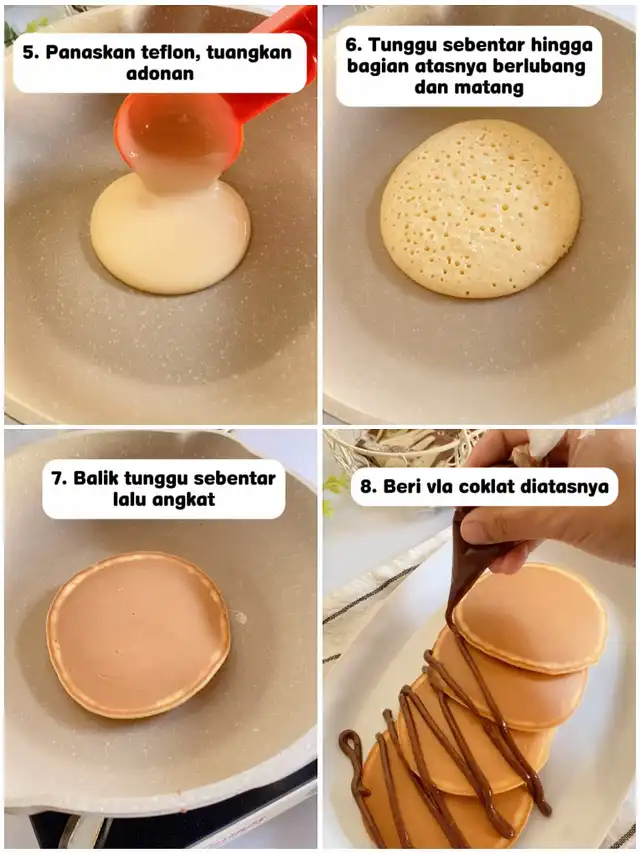 5. Panaskan teflon, tuangkan adonan

6. Tunggu sebentar hingga bagian atasnya berlubang dan matang

7. Balik tunggu sebentar lalu angkat

8. Beri vla coklat diatasnya