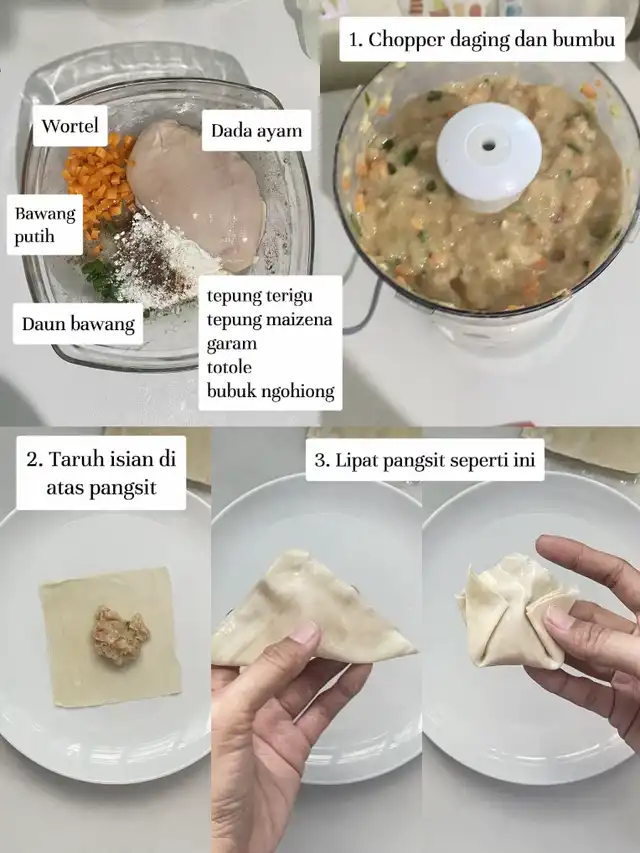 Wortel

Dada ayam

Bawang putih

Daun bawang

tepung terigu
tepung maizena
garam
totole
bubuk ngohiong

1. Chopper daging dan bumbu

2. Taruh isian di atas pangsit

3. Lipat pangsit seperti ini