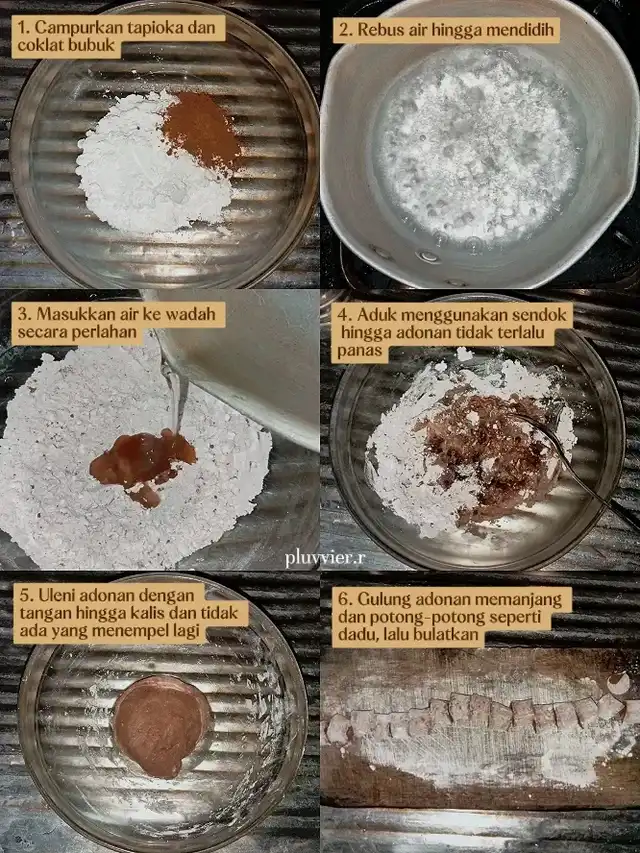 1. Campurkan tapioka dan coklat bubuk

2. Rebus air hingga mendidih

3. Masukkan air ke wadah secara perlahan

4. Aduk menggunakan sendok hingga adonan tidak terlalu panas

pluvvier.r

5. Uleni adonan dengan tangan hingga kalis dan tidak ada yang menempel lagi

6. Gulung adonan memanjang dan potong-potong seperti dadu, lalu bulatkan