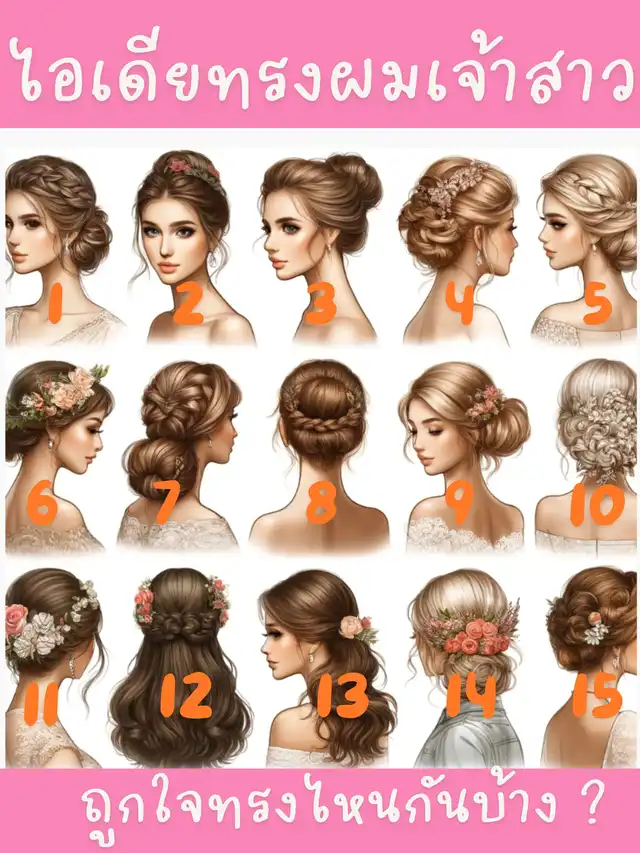 ไอเดียทรงผมเจ้าสาว

1 2 3 4 5

6 7 8 9 10

11 12 13 14 15

ถูกใจทรงไหนกันบ้าง ?