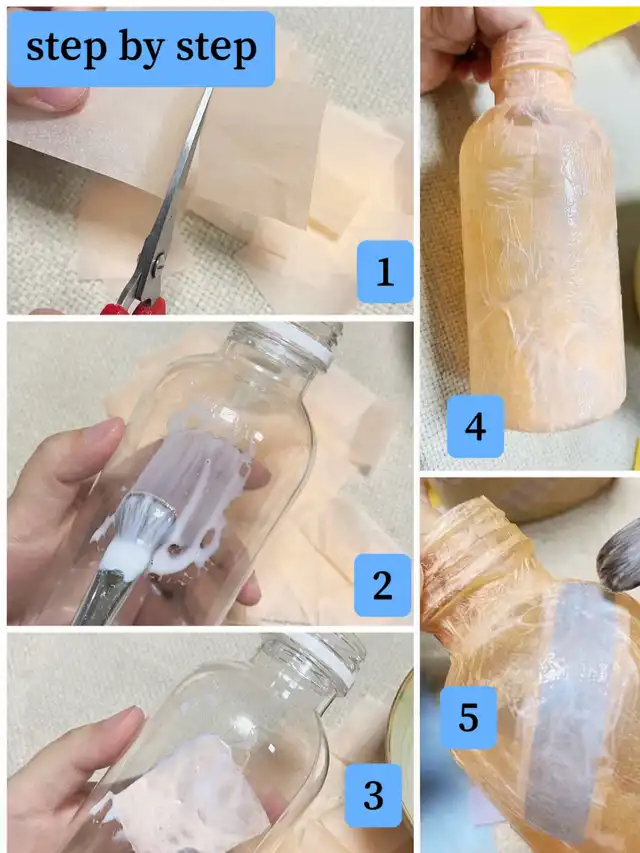 step by step

1

2

3

4

5