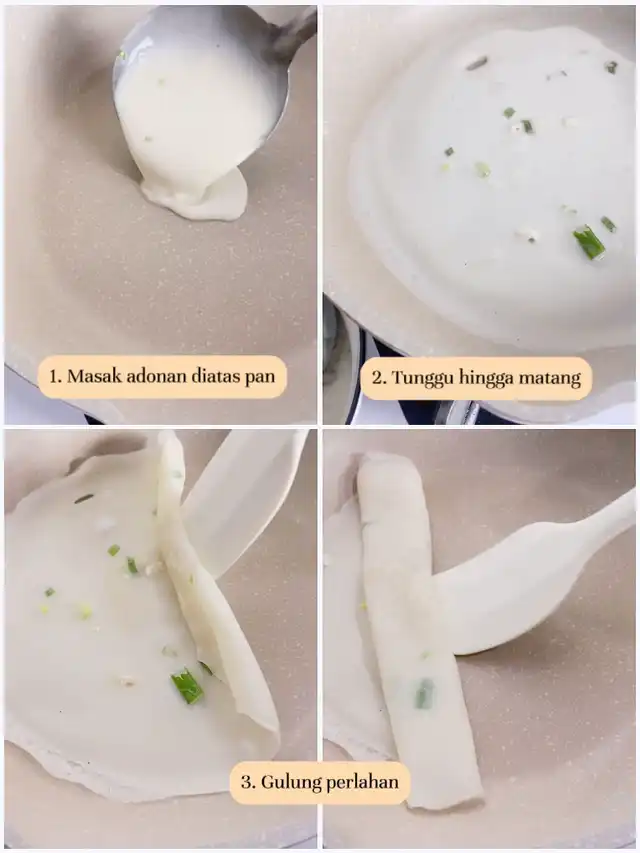 1. Masak adonan diatas pan

2. Tunggu hingga matang

3. Gulung perlahan