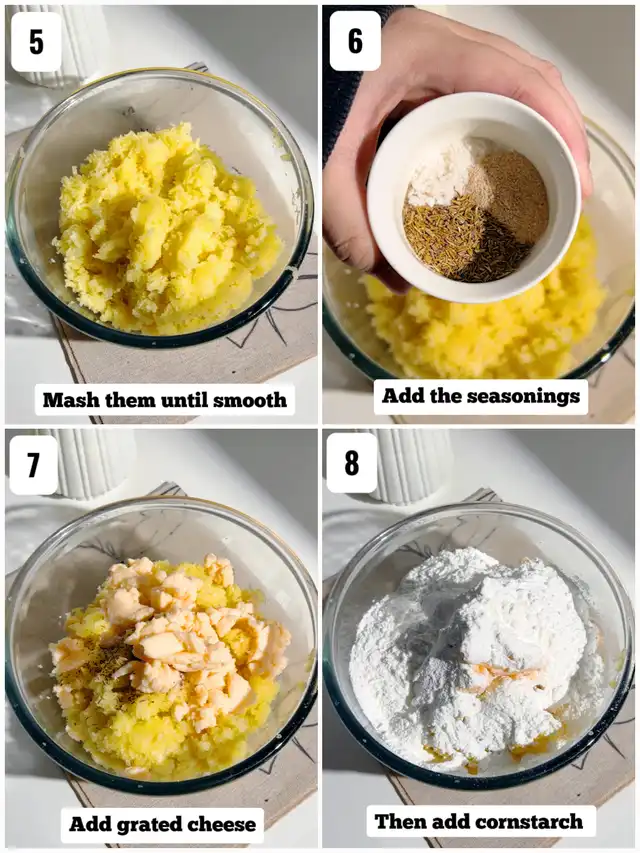 5
Mash them until smooth

6
Add the seasonings

7
Add grated cheese

8
Then add cornstarch