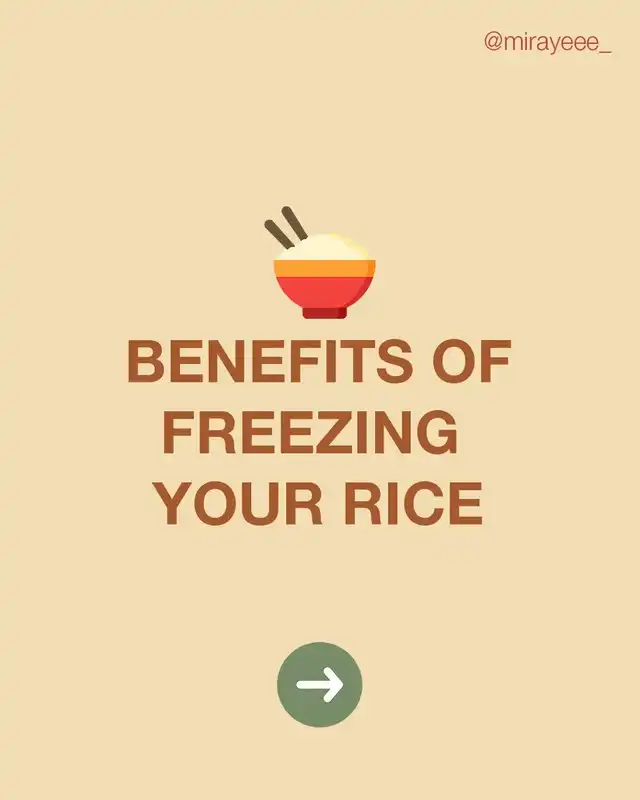 @mirayeee_

BENEFITS OF
FREEZING
YOUR RICE

→