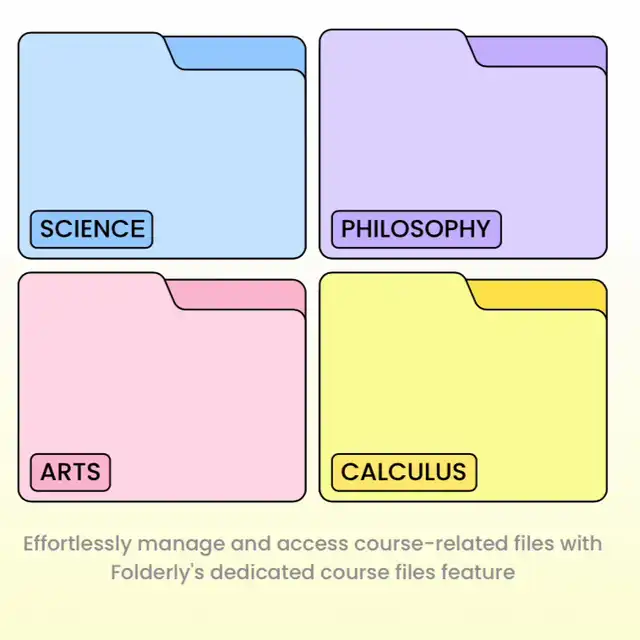 SCIENCE

PHILOSOPHY

ARTS

CALCULUS

Effortlessly manage and access course-related files with Folderly's dedicated course files feature