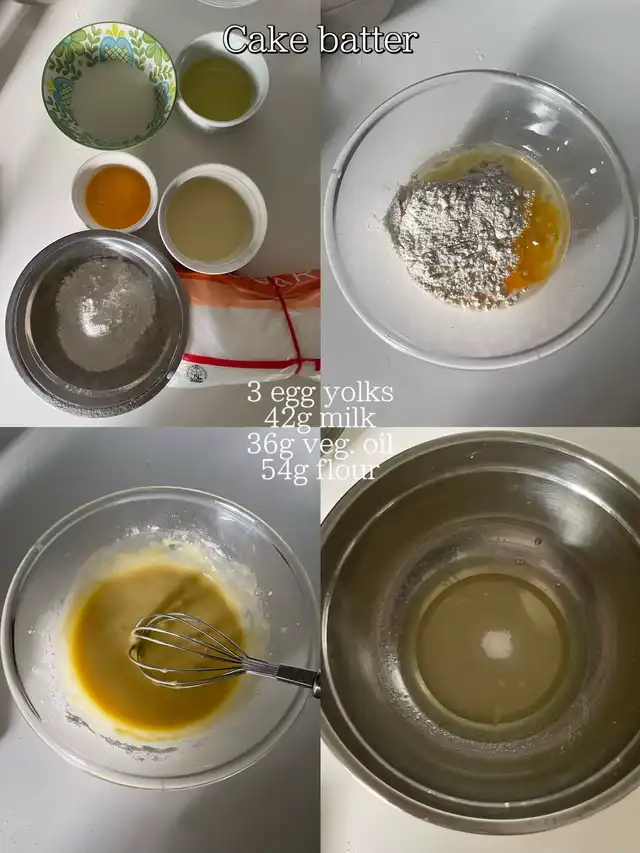 Cake batter

3 egg yolks
42g milk
36g veg. oil
54g flour