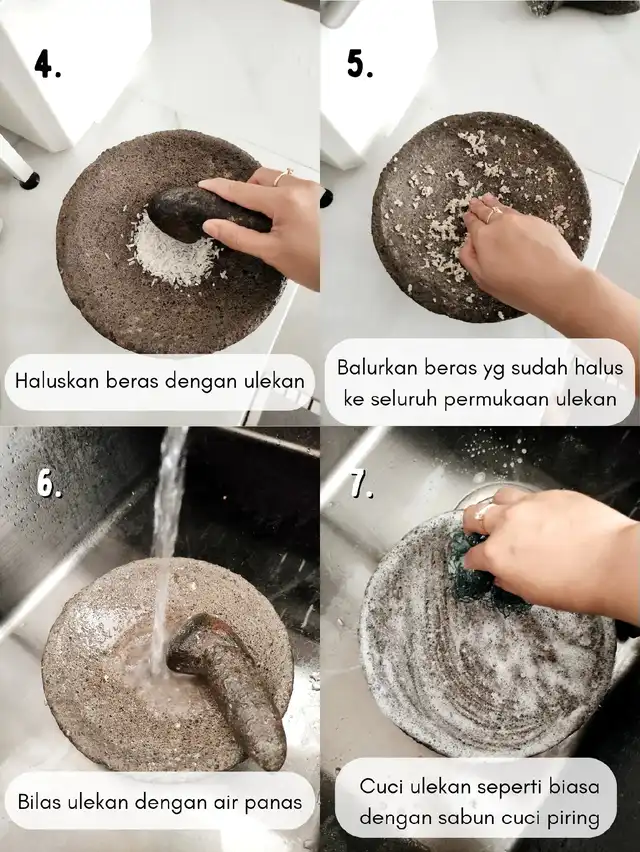 4.

Haluskan beras dengan ulekan

5.

Balurkan beras yg sudah halus ke seluruh permukaan ulekan

6.

Bilas ulekan dengan air panas

7.

Cuci ulekan seperti biasa dengan sabun cuci piring