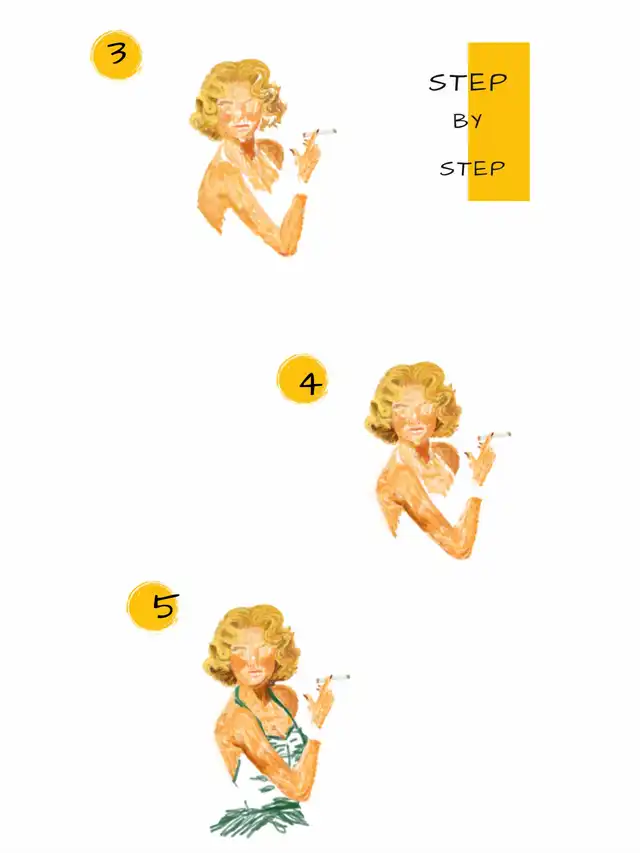 3

STEP
BY
STEP

4

5