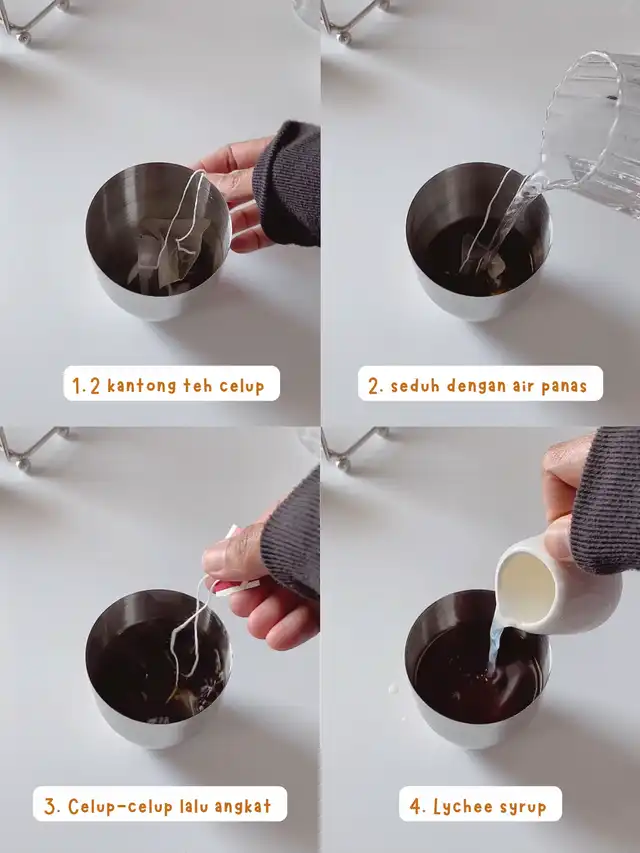 1. 2 kantong teh celup

2. seduh dengan air panas

3. Celup-celup lalu angkat

4. Lychee syrup