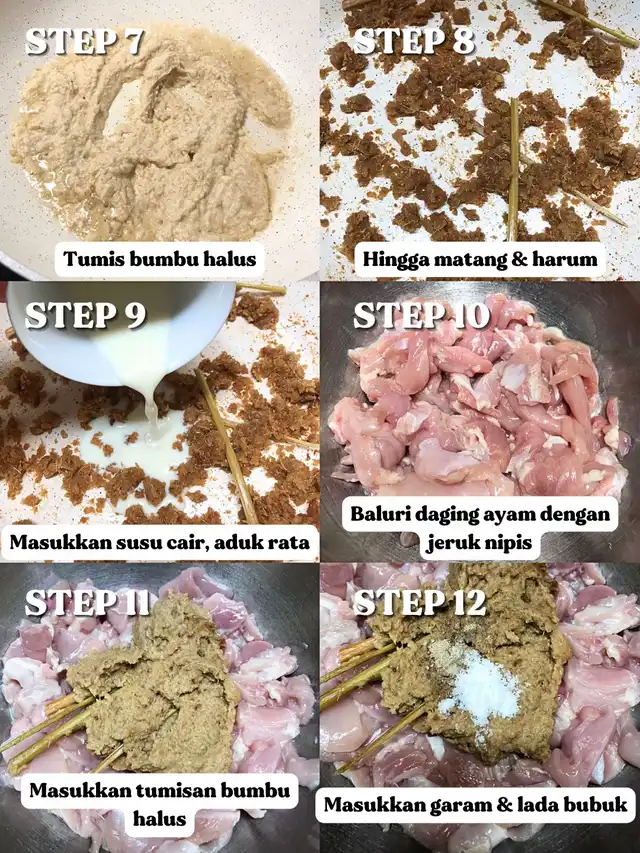 STEP 7

Tumis bumbu halus

STEP 8

Hingga matang & harum

STEP 9

Masukkan susu cair, aduk rata

STEP 10

Baluri daging ayam dengan jeruk nipis

STEP 11

Masukkan tumisan bumbu halus

STEP 12

Masukkan garam & lada bubuk