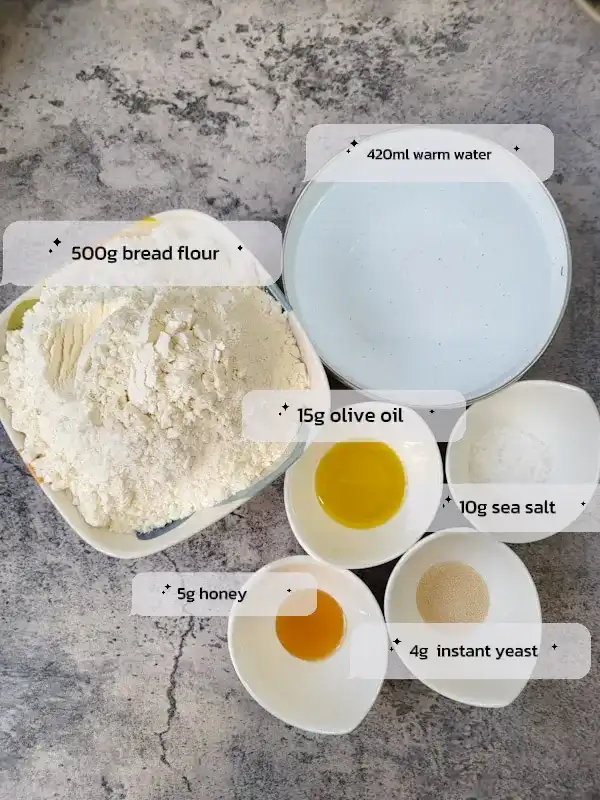 420ml warm water

500g bread flour

15g olive oil

10g sea salt

5g honey

4g instant yeast