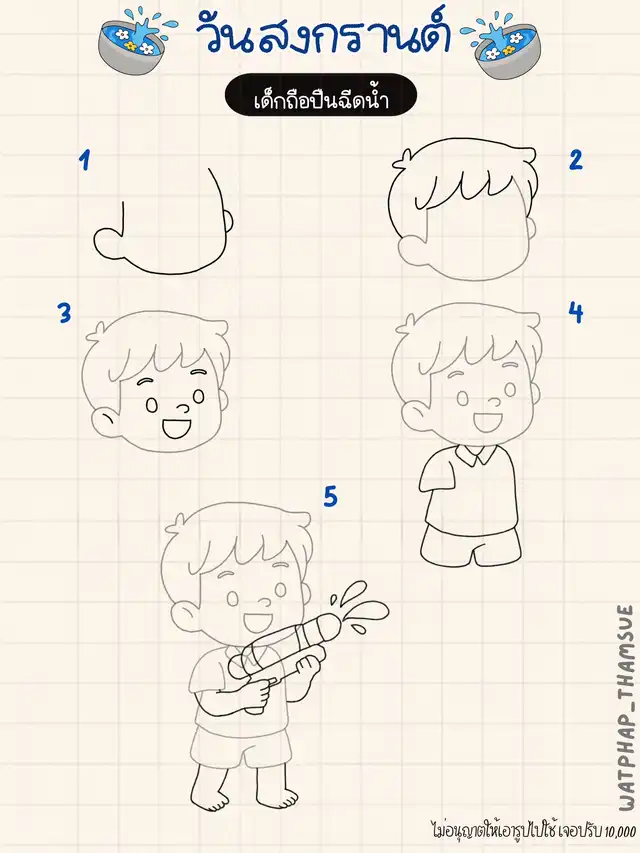 วันสงกรานต์

เด็กถือปืนฉีดน้ำ

1

2

3

4

5

WATPHAP_THAMSUE

ไม่อนุญาตให้เอารูปไปใช้ เจอปรับ 10,000