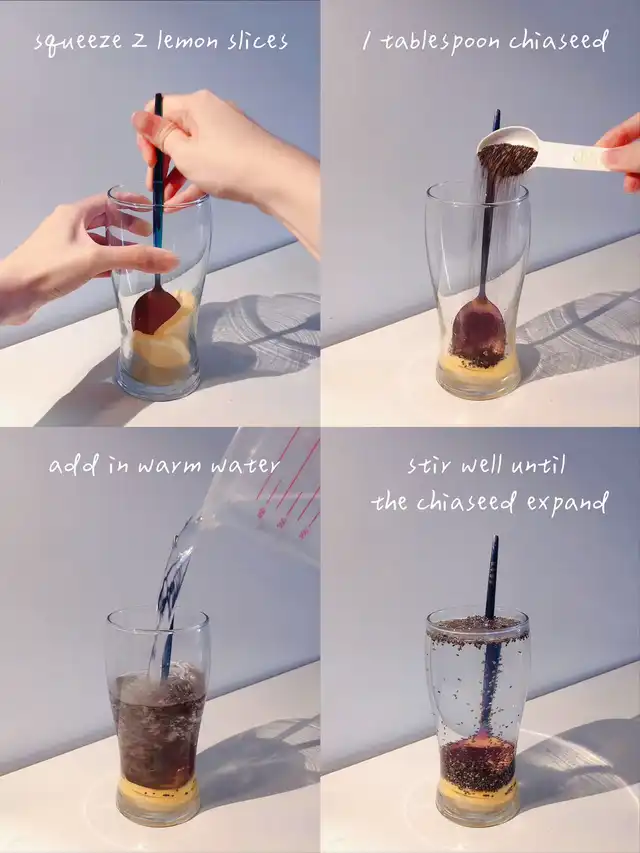 squeeze 2 lemon slices

1 tablespoon chiaseed

add in warm water

stir well until the chiaseed expand