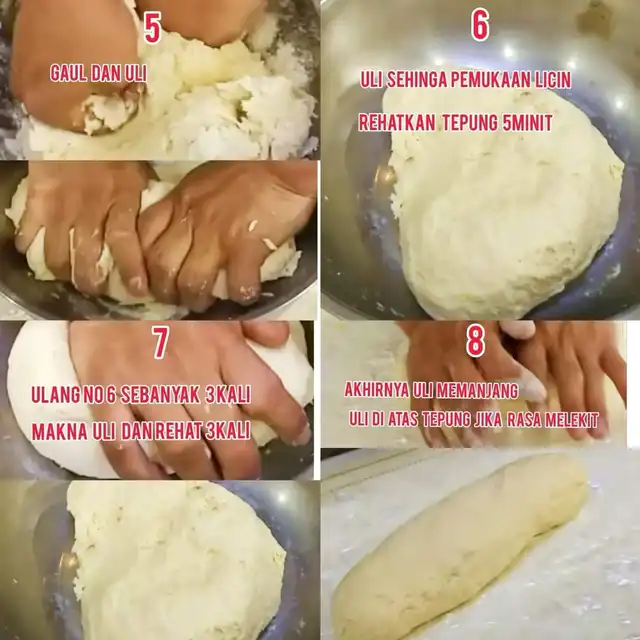 5
GAUL DAN ULI

6
ULI SEHINGA PEMUKAAN LICIN
REHATKAN TEPUNG 5MINIT

7
ULANG NO 6 SEBANYAK 3KALI
MAKNA ULI DAN REHAT 3KALI

8
AKHIRNYA ULI MEMANJANG
ULI DI ATAS TEPUNG JIKA RASA MELEKIT